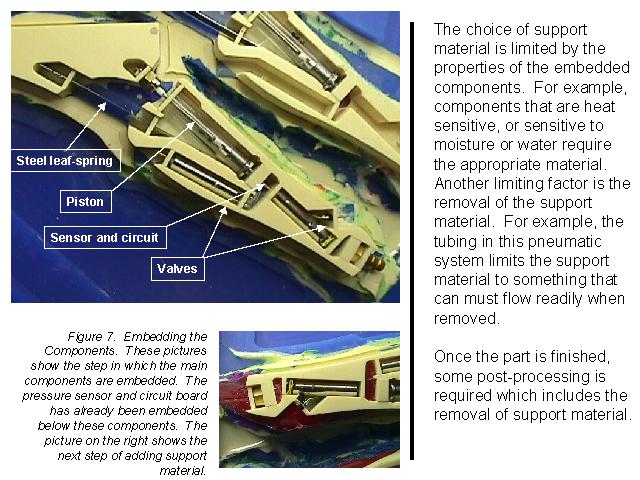 Steel leaf-spring

Piston

Sensor and circuit

Valves

Figure 7. Embedding the Components. These pictures show the step in which the main components are embedded. The pressure sensor and circuit board has already been embedded below these components. The picture on the right shows the next step of adding support material.

The choice of support material is limited by the properties of the embedded components. For example, components that are heat sensitive, or sensitive to moisture or water require the appropriate material. Another limiting factor is the removal of the support material. For example, the tubing in this pneumatic system limits the support material to something that can must flow readily when removed.

Once the part is finished, some post-processing is required which includes the removal of support material.