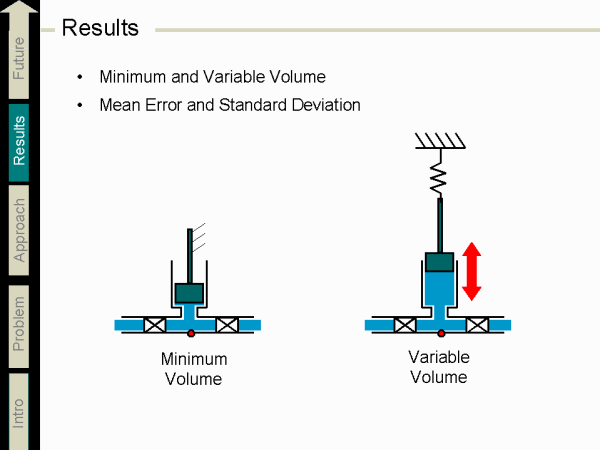 Future
Results
Approach
Problem
Intro

Results

• Minimum and Variable Volume
• Mean Error and Standard Deviation

Minimum Volume

Variable Volume