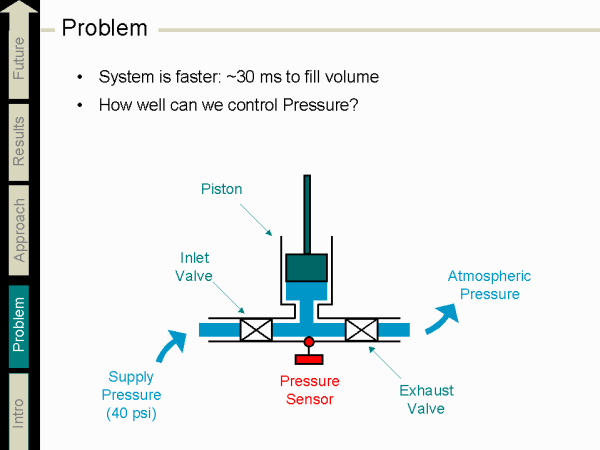 Future
Results
Approach
Problem
Intro

Problem

• System is faster: ~30 ms to fill volume
• How well can we control Pressure?

Piston

Inlet Valve

Atmospheric Pressure

Supply Pressure (40 psi)

Pressure Sensor

Exhaust Valve